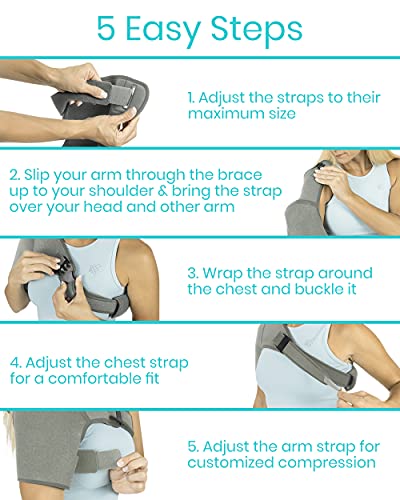 5 Easy Steps

1. Adjust the straps to their maximum size

2. Slip your arm through the brace up to your shoulder & bring the strap over your head and other arm

3. Wrap the strap around the chest and buckle it

4. Adjust the chest strap for a comfortable fit

5. Adjust the arm strap for customized compression