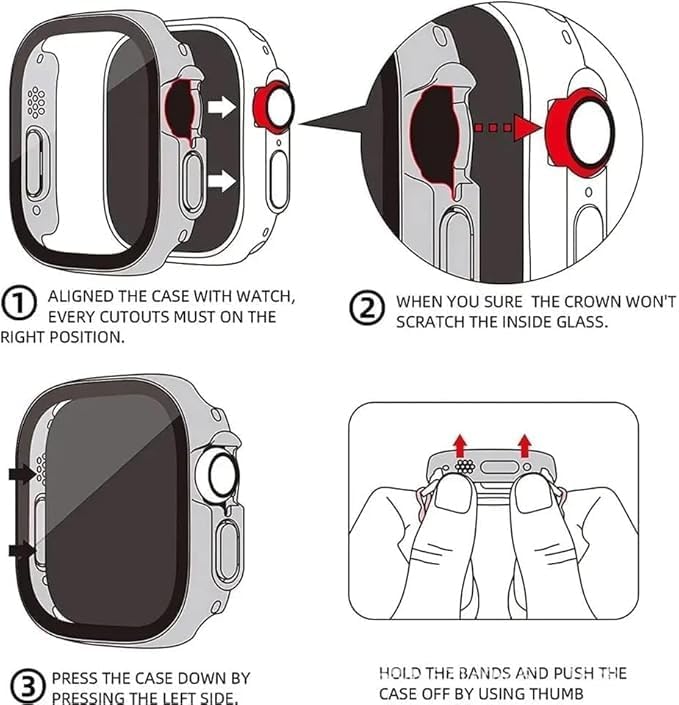 ① ALIGNED THE CASE WITH WATCH, EVERY CUTOUTS MUST ON THE RIGHT POSITION.

② WHEN YOU SURE  THE CROWN WON'T SCRATCH THE INSIDE GLASS.

③ PRESS THE CASE DOWN BY PRESSING THE LEFT SIDE.

HOLD THE BANDS AND PUSH THE CASE OFF BY USING THUMB