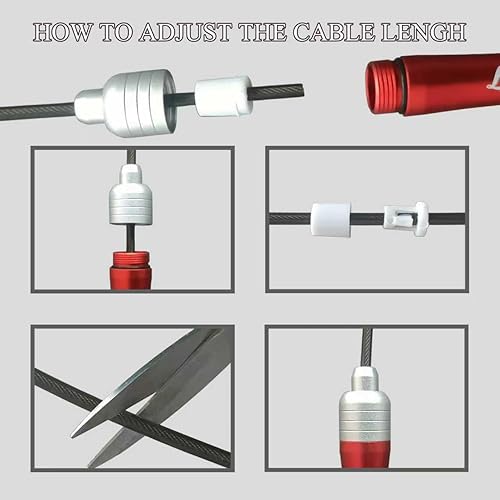 HOW TO ADJUST THE CABLE LENGH