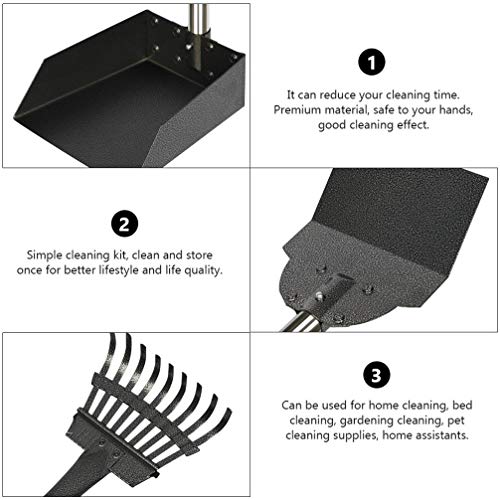 1

It can reduce your cleaning time. Premium material, safe to your hands, good cleaning effect.

2

Simple cleaning kit, clean and store once for better lifestyle and life quality.

3

Can be used for home cleaning, bed cleaning, gardening cleaning, pet cleaning supplies, home assistants.