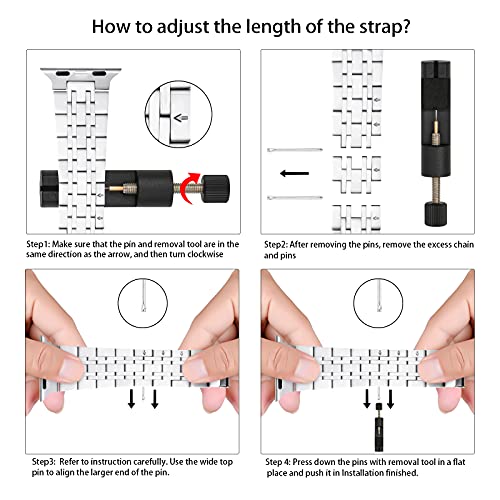 How to adjust the length of the strap?

Step1: Make sure that the pin and removal tool are in the same direction as the arrow, and then turn clockwise

Step2: After removing the pins, remove the excess chain and pins

Step3: Refer to instruction carefully. Use the wide top pin to align the larger end of the pin.

Step 4: Press down the pins with removal tool in a flat place and push it in Installation finished.