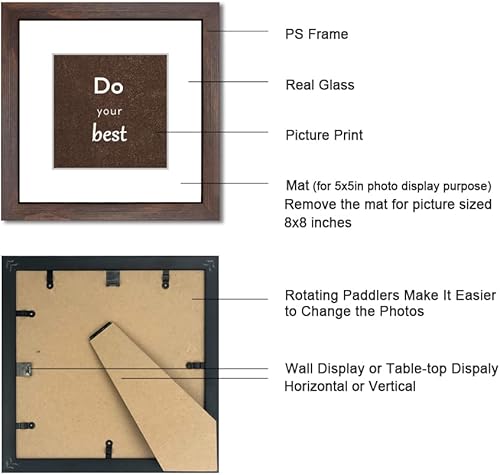 Do
your
best

PS Frame

Real Glass

Picture Print

Mat (for 5x5in photo display purpose)
Remove the mat for picture sized 8x8 inches

Rotating Paddlers Make It Easier to Change the Photos

Wall Display or Table-top Dispaly
Horizontal or Vertical