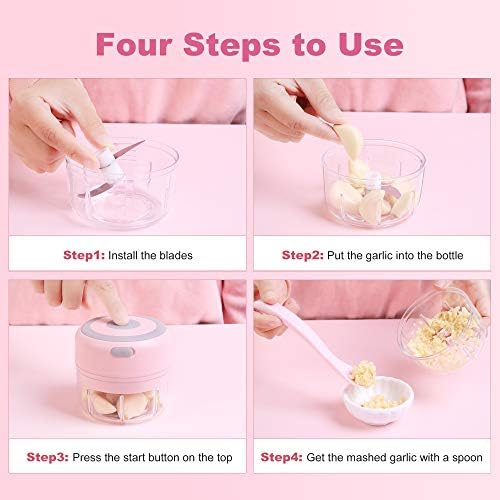 Four Steps to Use

Step1: Install the blades

Step2: Put the garlic into the bottle

Step3: Press the start button on the top

Step4: Get the mashed garlic with a spoon