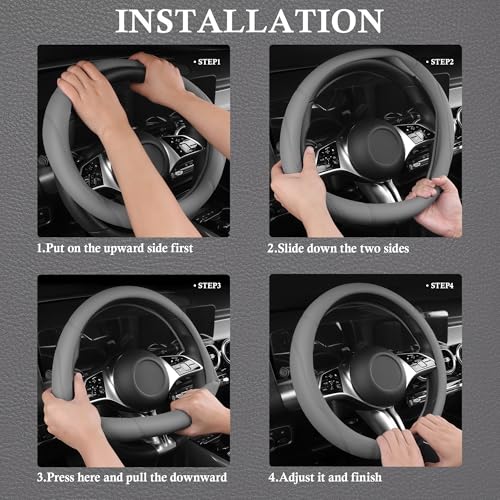 INSTALLATION

• STEP1

1.Put on the upward side first

• STEP2

2.Slide down the two sides

• STEP3

3.Press here and pull the downward

• STEP4

4.Adjust it and finish