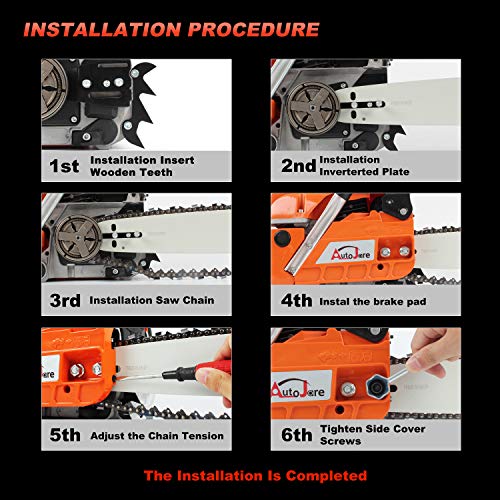 INSTALLATION PROCEDURE

1st Installation Insert Wooden Teeth

2nd Installation Inverterted Plate

3rd Installation Saw Chain

AutoJere

4th Instal the brake pad

AutoJere

5th Adjust the Chain Tension

AutoJere

6th Tighten Side Cover Screws

The Installation Is Completed