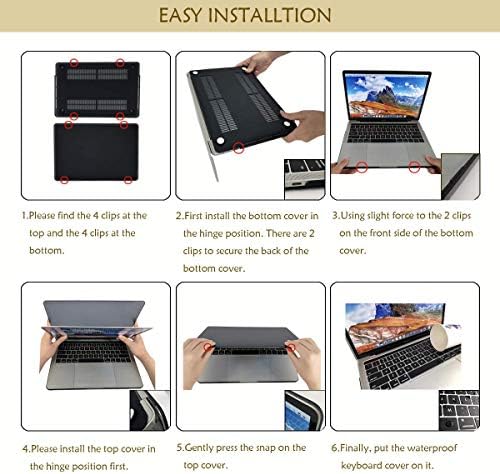 EASY INSTALLTION

1.Please find the 4 clips at the top and the 4 clips at the bottom.

2.First install the bottom cover in the hinge position. There are 2 clips to secure the back of the bottom cover.

3.Using slight force to the 2 clips on the front side of the bottom cover.

4.Please install the top cover in the hinge position first.

5.Gently press the snap on the top cover.

6.Finally, put the waterproof keyboard cover on it.