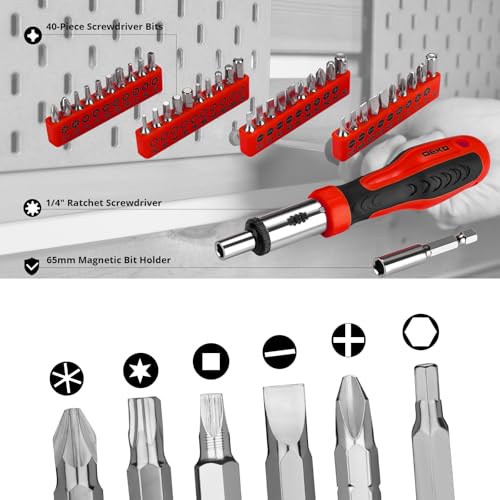 40-Piece Screwdriver Bits

DEKO

1/4" Ratchet Screwdriver

65mm Magnetic Bit Holder