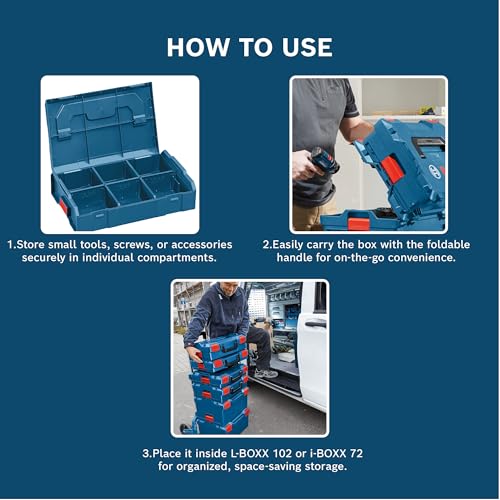 HOW TO USE

1.Store small tools, screws, or accessories securely in individual compartments.

2.Easily carry the box with the foldable handle for on-the-go convenience.

3.Place it inside L-BOXX 102 or i-BOXX 72 for organized, space-saving storage.