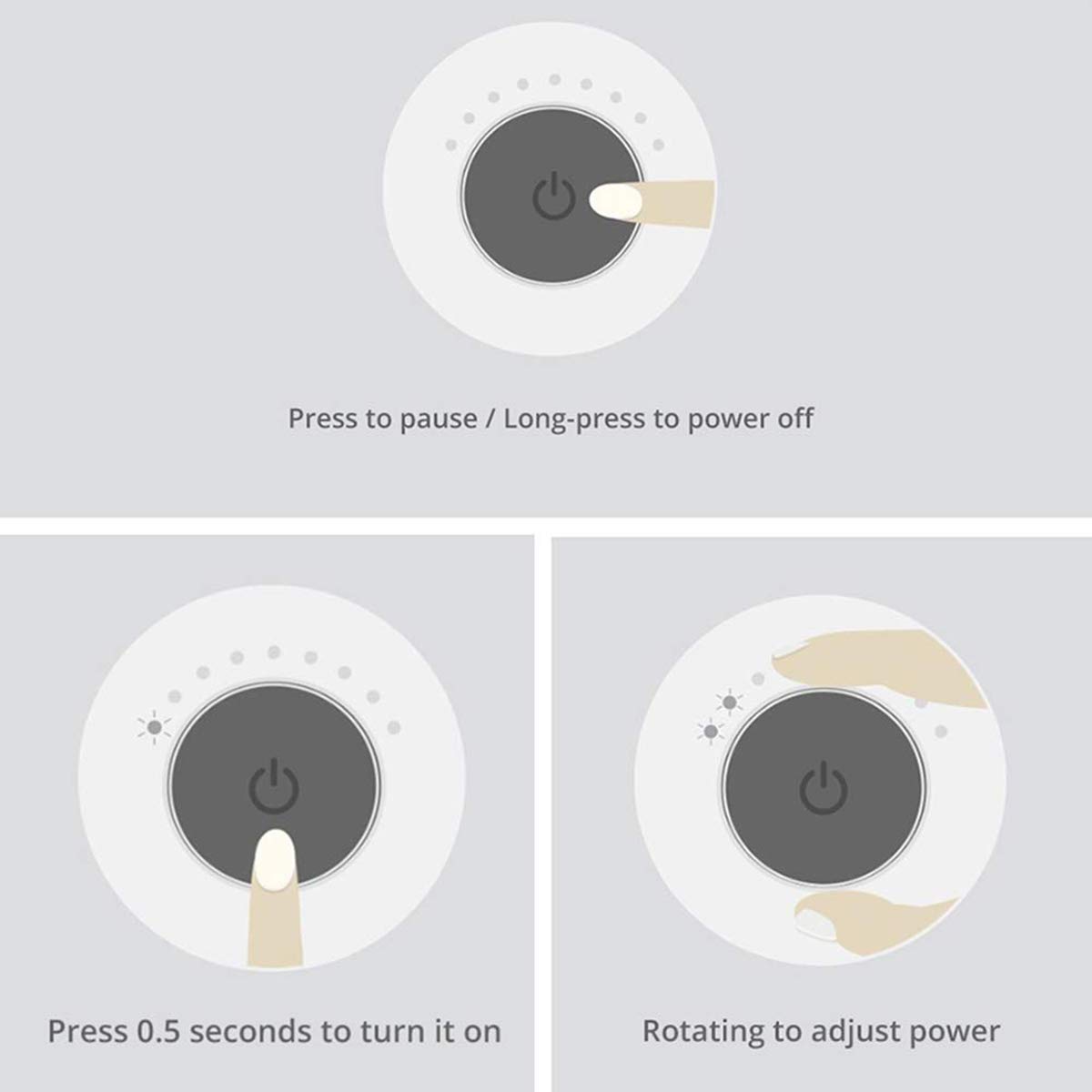 Press to pause / Long-press to power off

Press 0.5 seconds to turn it on

Rotating to adjust power