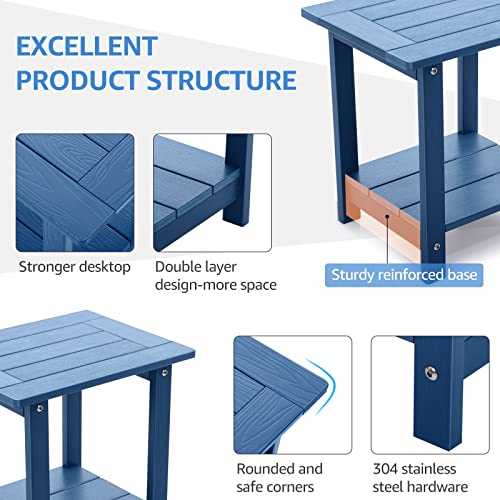 EXCELLENT PRODUCT STRUCTURE

Stronger desktop

Double layer design-more space

Sturdy reinforced base

Rounded and safe corners

304 stainless steel hardware