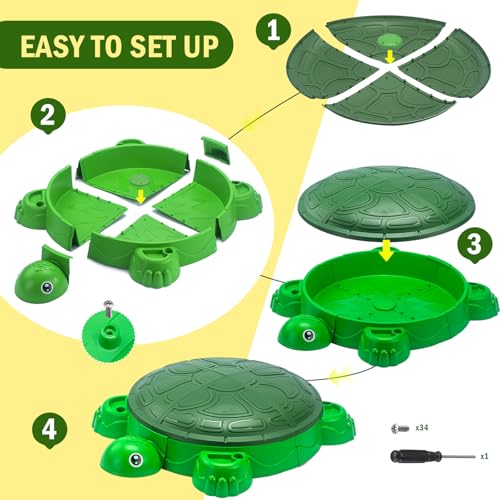 EASY TO SET UP

1

2

3

4

x34

x1