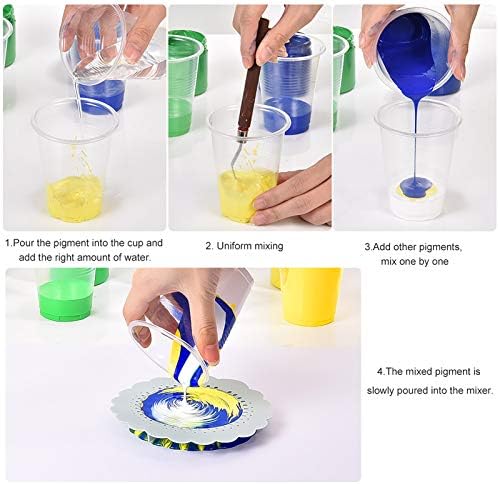 1.Pour the pigment into the cup and add the right amount of water.

2. Uniform mixing

3.Add other pigments, mix one by one

4.The mixed pigment is slowly poured into the mixer.