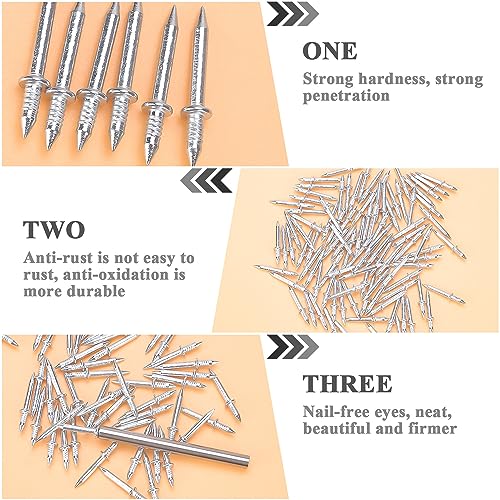 ONE
Strong hardness, strong penetration

TWO
Anti-rust is not easy to rust, anti-oxidation is more durable

THREE
Nail-free eyes, neat, beautiful and firmer