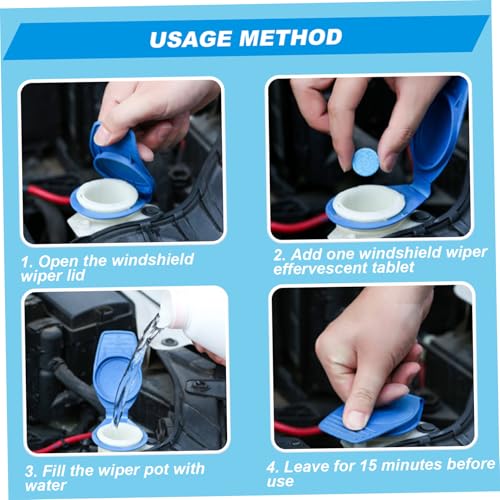 USAGE METHOD

1. Open the windshield wiper lid

2. Add one windshield wiper effervescent tablet

3. Fill the wiper pot with water

4. Leave for 15 minutes before use