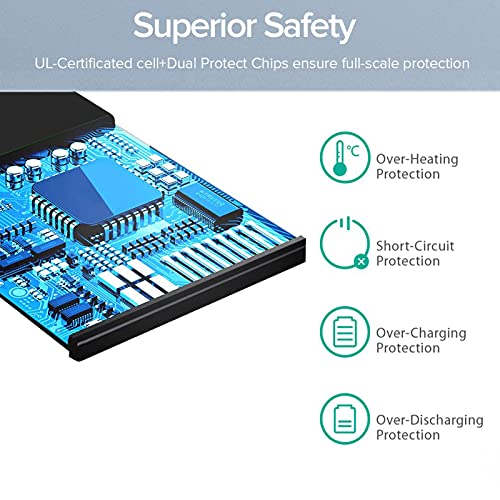 Superior Safety

UL-Certificated cell+Dual Protect Chips ensure full-scale protection

°C

Over-Heating Protection

Short-Circuit Protection

Over-Charging Protection

Over-Discharging Protection