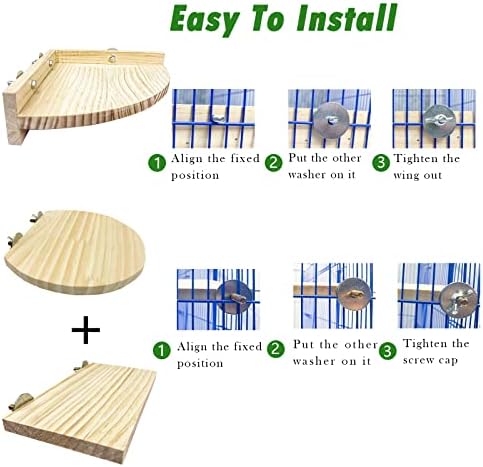 Easy To Install

1 Align the fixed position

2 Put the other washer on it

3 Tighten the wing out

+

1 Align the fixed position

2 Put the other washer on it

3 Tighten the screw cap