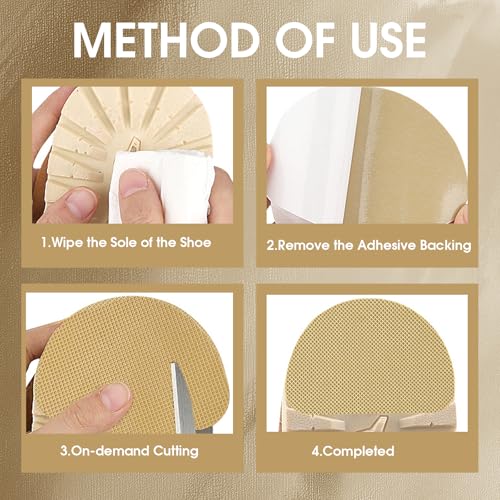 METHOD OF USE

1.Wipe the Sole of the Shoe

2.Remove the Adhesive Backing

3.On-demand Cutting

4.Completed