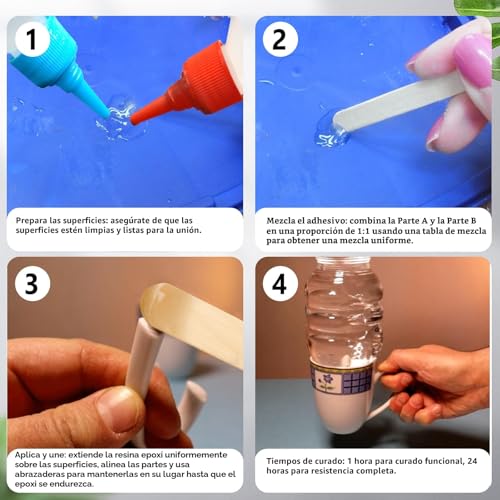 1

Prepara las superficies: asegúrate de que las superficies estén limpias y listas para la unión.

2

Mezcla el adhesivo: combina la Parte A y la Parte B en una proporción de 1:1 usando una tabla de mezcla para obtener una mezcla uniforme.

3

Aplica y une: extiende la resina epoxi uniformemente sobre las superficies, alinea las partes y usa abrazaderas para mantenerlas en su lugar hasta que el epoxi se endurezca.

4

Tiempos de curado: 1 hora para curado funcional, 24 horas para resistencia completa.