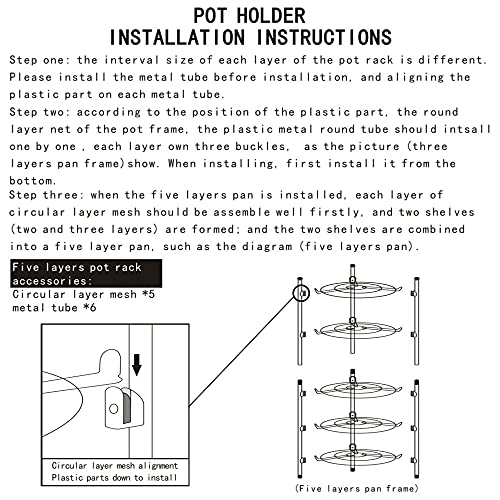 POT HOLDER
INSTALLATION INSTRUCTIONS

Step one: the interval size of each layer of the pot rack is different. Please install the metal tube before installation, and aligning the plastic part on each metal tube.

Step two: according to the position of the plastic part, the round layer net of the pot frame, the plastic metal round tube should intsall one by one , each layer own three buckles, as the picture (three layers pan frame)show. When installing, first install it from the bottom.

Step three: when the five layers pan is installed, each layer of circular layer mesh should be assemble well firstly, and two shelves (two and three layers) are formed; and the two shelves are combined into a five layer pan, such as the diagram (five layers pan).

Five layers pot rack accessories:
Circular layer mesh *5
metal tube *6

Circular layer mesh alignment
Plastic parts down to install

(Five layers pan frame)