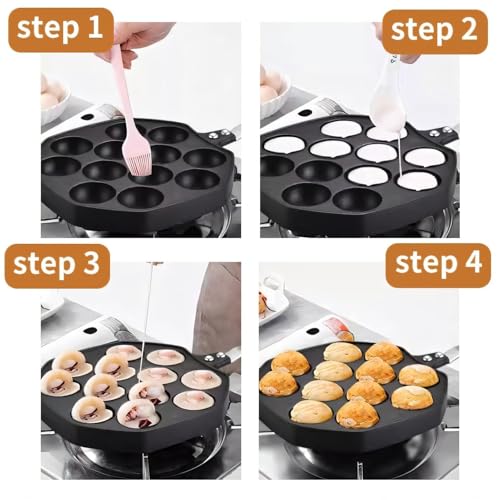 step 1

step 2

step 3

step 4