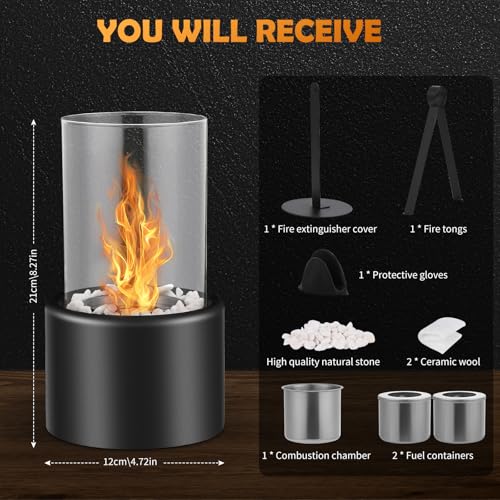 YOU WILL RECEIVE

21cm\8.27in

12cm\4.72in

1 * Fire extinguisher cover

1 * Fire tongs

1 * Protective gloves

High quality natural stone

2 * Ceramic wool

1 * Combustion chamber

2 * Fuel containers