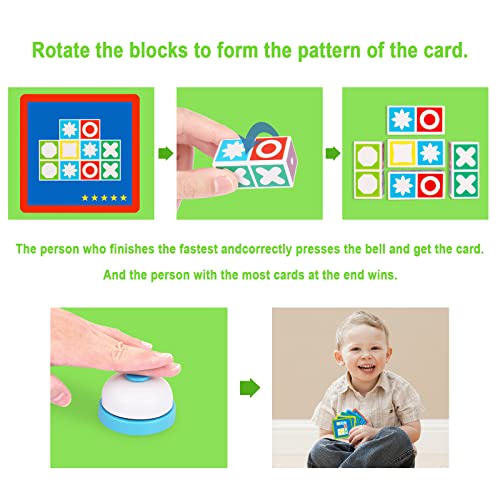 Rotate the blocks to form the pattern of the card.

The person who finishes the fastest andcorrectly presses the bell and get the card.

And the person with the most cards at the end wins.