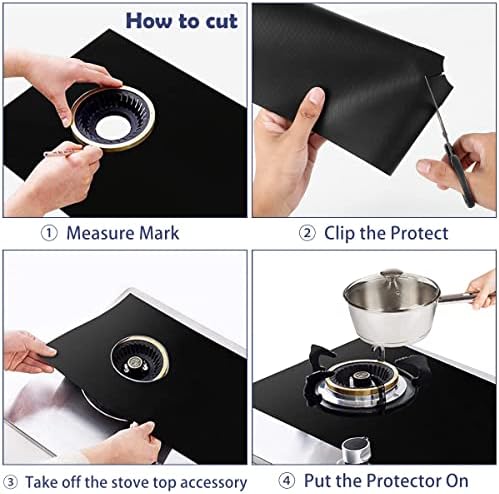 How to cut

① Measure Mark

② Clip the Protect

③ Take off the stove top accessory

④ Put the Protector On