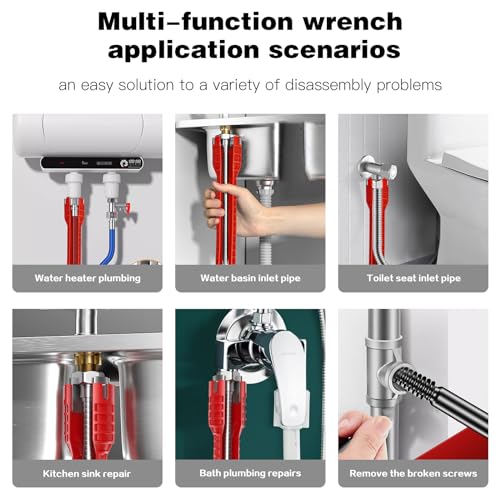 Multi–function wrench application scenarios

an easy solution to a variety of disassembly problems

Water heater plumbing

Water basin inlet pipe

Toilet seat inlet pipe

Kitchen sink repair

Bath plumbing repairs

Remove the broken screws