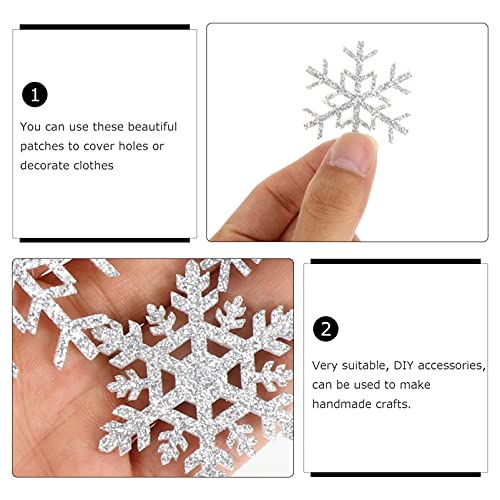 1

You can use these beautiful patches to cover holes or decorate clothes

2

Very suitable, DIY accessories, can be used to make handmade crafts.