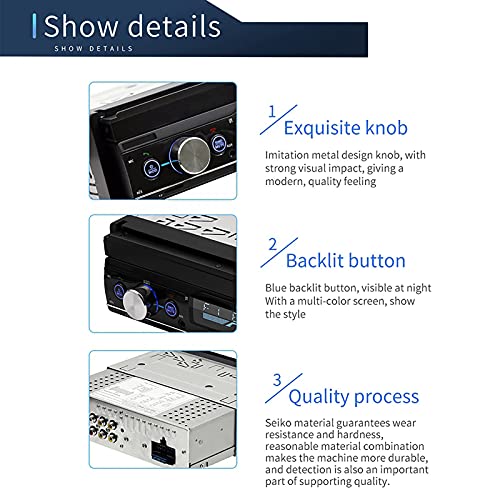 Show details
SHOW DETAILS

1
Exquisite knob

Imitation metal design knob, with strong visual impact, giving a modern, quality feeling

2
Backlit button

Blue backlit button, visible at night With a multi-color screen, show the style

3
Quality process

Seiko material guarantees wear resistance and hardness, reasonable material combination makes the machine more durable, and detection is also an important part of supporting quality.