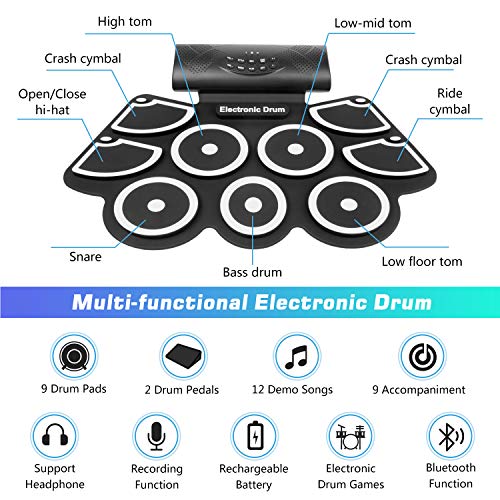 High tom
Low-mid tom
Crash cymbal
Crash cymbal
Open/Close hi-hat
Ride cymbal
Electronic Drum
Snare
Bass drum
Low floor tom

Multi-functional Electronic Drum

9 Drum Pads
2 Drum Pedals
12 Demo Songs
9 Accompaniment

Support Headphone
Recording Function
Rechargeable Battery
Electronic Drum Games
Bluetooth Function