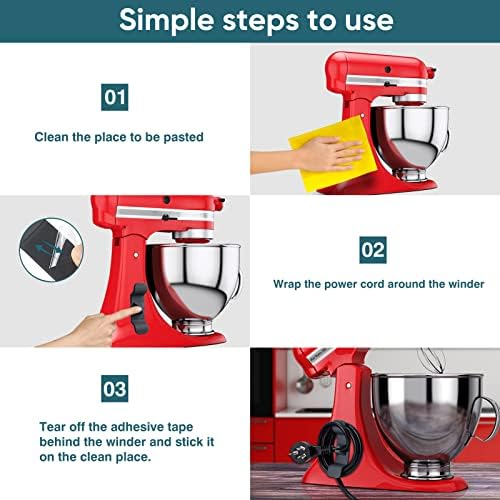 Simple steps to use

01

Clean the place to be pasted

02

Wrap the power cord around the winder

03

Tear off the adhesive tape behind the winder and stick it on the clean place.