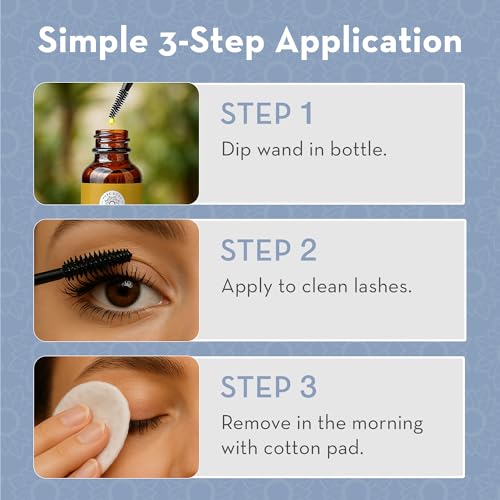 Simple 3-Step Application

STEP 1
Dip wand in bottle.

STEP 2
Apply to clean lashes.

STEP 3
Remove in the morning with cotton pad.