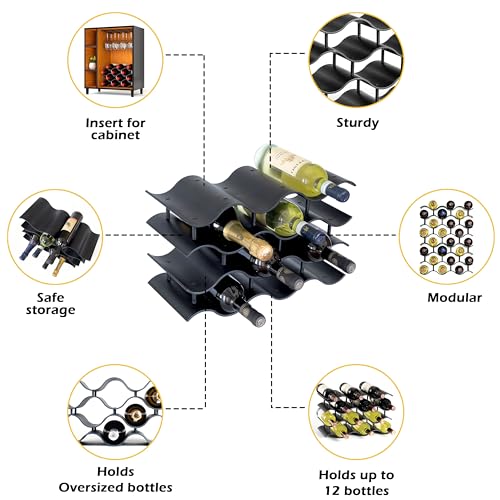 Insert for cabinet

Sturdy

Safe storage

Modular

Holds Oversized bottles

Holds up to 12 bottles