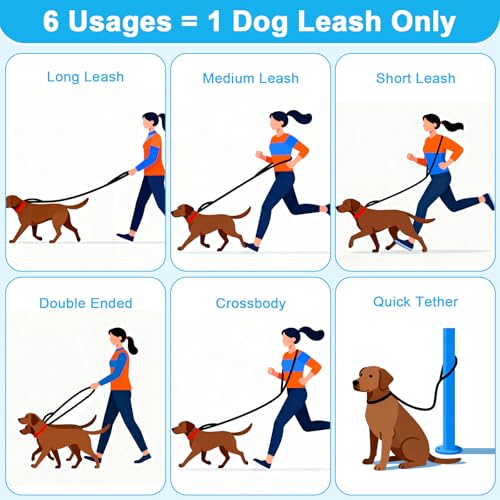 6 Usages = 1 Dog Leash Only

Long Leash

Medium Leash

Short Leash

Double Ended

Crossbody

Quick Tether