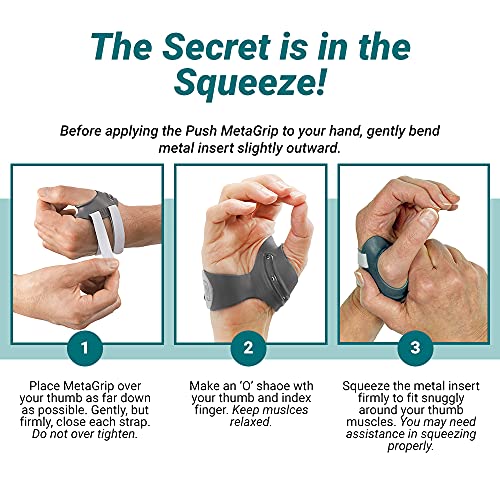 The Secret is in the Squeeze!

Before applying the Push MetaGrip to your hand, gently bend metal insert slightly outward.

1

Place MetaGrip over your thumb as far down as possible. Gently, but firmly, close each strap. Do not over tighten.

2

Make an 'O' shaoe wth your thumb and index finger. Keep muslces relaxed.

3

Squeeze the metal insert firmly to fit snuggly around your thumb muscles. You may need assistance in squeezing properly.