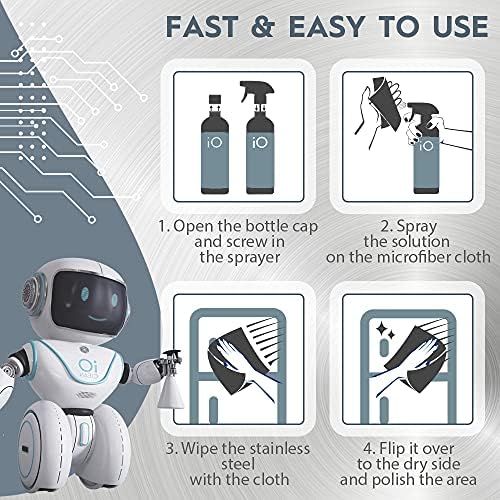 FAST & EASY TO USE

iO

iO

iO

1. Open the bottle cap and screw in the sprayer

2. Spray the solution on the microfiber cloth

Oi

3. Wipe the stainless steel with the cloth

4. Flip it over to the dry side and polish the area