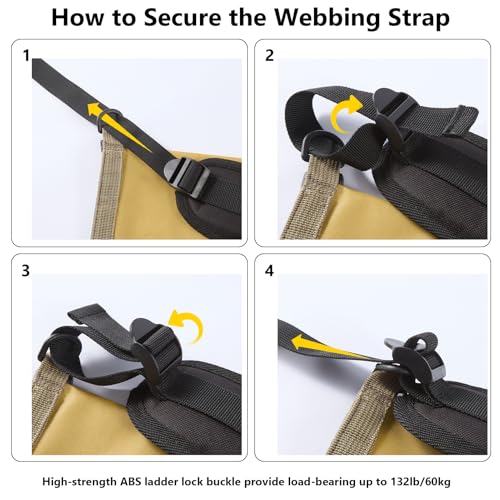 How to Secure the Webbing Strap

1

2

3

4

High-strength ABS ladder lock buckle provide load-bearing up to 132lb/60kg