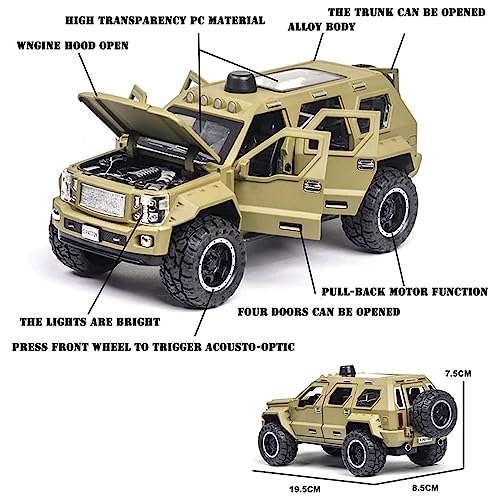 HIGH TRANSPARENCY PC MATERIAL

THE TRUNK CAN BE OPENED

ALLOY BODY

WNGINE HOOD OPEN

PULL-BACK MOTOR FUNCTION

FOUR DOORS CAN BE OPENED

THE LIGHTS ARE BRIGHT

PRESS FRONT WHEEL TO TRIGGER ACOUSTO-OPTIC

7.5CM

19.5CM

8.5CM