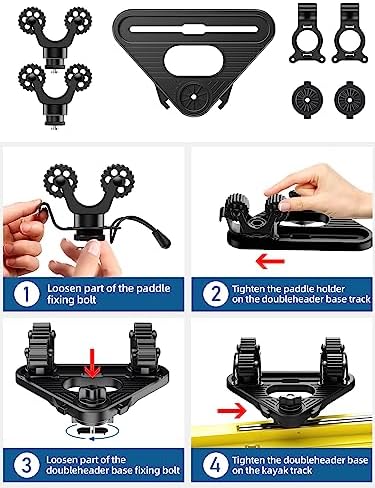 1 Loosen part of the paddle fixing bolt

2 Tighten the paddle holder on the doubleheader base track

3 Loosen part of the doubleheader base fixing bolt

4 Tighten the doubleheader base on the kayak track