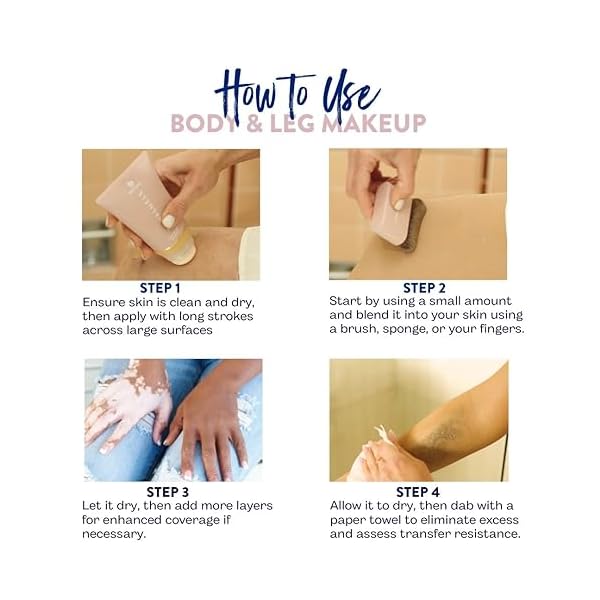 How to Use
BODY & LEG MAKEUP

STEP 1
Ensure skin is clean and dry, then apply with long strokes across large surfaces

STEP 2
Start by using a small amount and blend it into your skin using a brush, sponge, or your fingers.

STEP 3
Let it dry, then add more layers for enhanced coverage if necessary.

STEP 4
Allow it to dry, then dab with a paper towel to eliminate excess and assess transfer resistance.