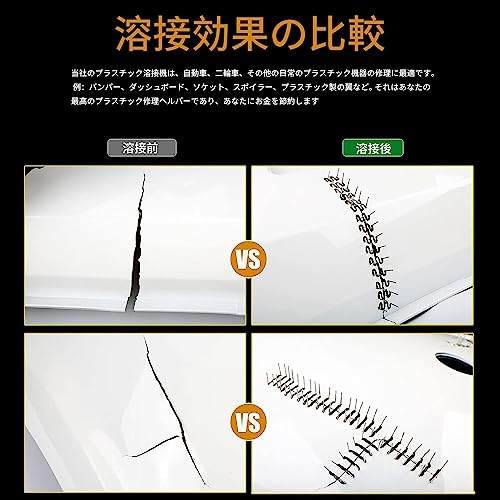 溶接効果の比較

当社のプラスチック溶接機は、自動車、二輪車、その他の日常のプラスチック機器の修理に最適です。例：バンパー、ダッシュボード、ソケット、スポイラー、プラスチック製の翼など。それはあなたの最高のプラスチック修理ヘルパーであり、あなたにお金を節約します

溶接前

溶接後

VS

VS