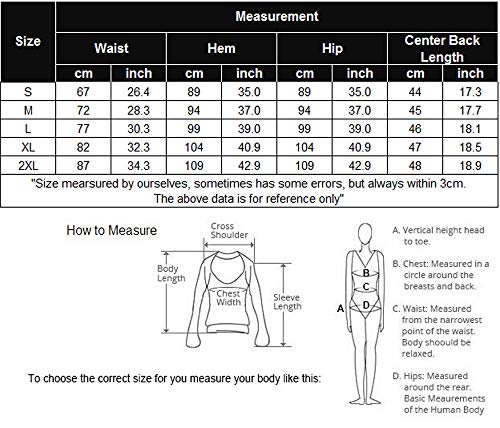 | Size | Measurement | | | | | | | |
|---|---|---|---|---|---|---|---|---|
| | Waist | | Hem | | Hip | | Center Back Length | |
| | cm | inch | cm | inch | cm | inch | cm | inch |
| S | 67 | 26.4 | 89 | 35.0 | 89 | 35.0 | 44 | 17.3 |
| M | 72 | 28.3 | 94 | 37.0 | 94 | 37.0 | 45 | 17.7 |
| L | 77 | 30.3 | 99 | 39.0 | 99 | 39.0 | 46 | 18.1 |
| XL | 82 | 32.3 | 104 | 40.9 | 104 | 40.9 | 47 | 18.5 |
| 2XL | 87 | 34.3 | 109 | 42.9 | 109 | 42.9 | 48 | 18.9 |

"Size mearsured by ourselves, sometimes has some errors, but always within 3cm. The above data is for reference only"

How to Measure

Cross Shoulder

Body Length

Chest Width

Sleeve Length

To choose the correct size for you measure your body like this:

A
B
C
D

A. Vertical height head to toe.

B. Chest: Measured in a circle around the breasts and back.

C. Waist: Measured from the narrowest point of the waist. Body shoould be relaxed.

D. Hips: Measured around the rear. Basic Meaurements of the Human Body