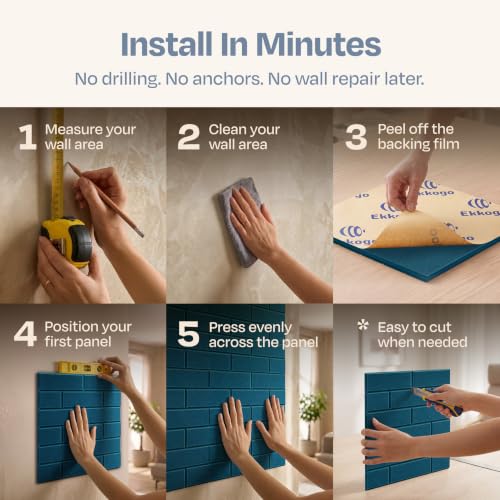 Install In Minutes

No drilling. No anchors. No wall repair later.

1 Measure your wall area

2 Clean your wall area

3 Peel off the backing film

Ekkogo
Ekkogo
Ekkogo

4 Position your first panel

5 Press evenly across the panel

* Easy to cut when needed