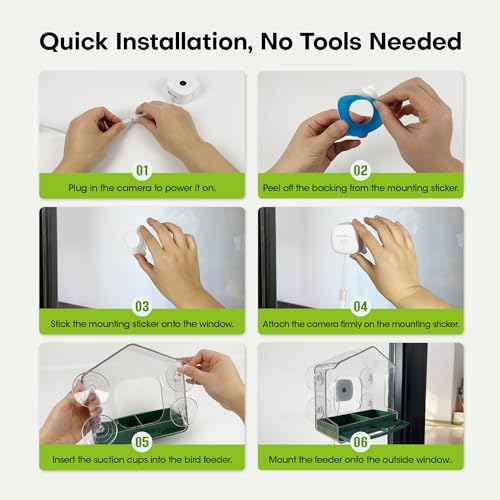 Quick Installation, No Tools Needed

01
Plug in the camera to power it on.

02
Peel off the backing from the mounting sticker.

03
Stick the mounting sticker onto the window.

04
Attach the camera firmly on the mounting sticker.

05
Insert the suction cups into the bird feeder.

06
Mount the feeder onto the outside window..