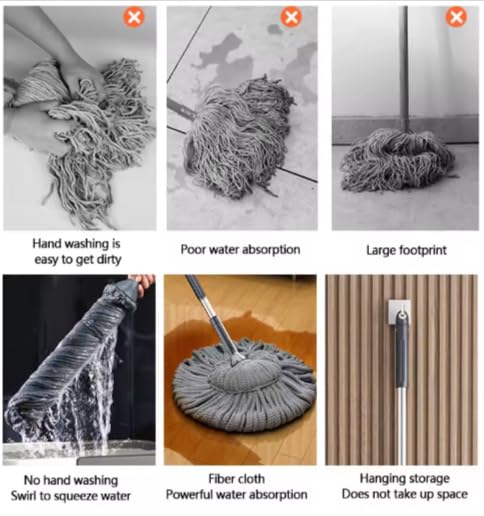 Hand washing is easy to get dirty

Poor water absorption

Large footprint

No hand washing
Swirl to squeeze water

Fiber cloth
Powerful water absorption

Hanging storage
Does not take up space