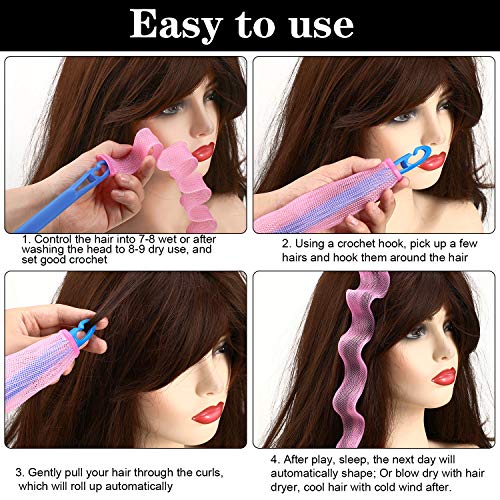 Easy to use

1. Control the hair into 7-8 wet or after washing the head to 8-9 dry use, and set good crochet

2. Using a crochet hook, pick up a few hairs and hook them around the hair

3. Gently pull your hair through the curls, which will roll up automatically

4. After play, sleep, the next day will automatically shape; Or blow dry with hair dryer, cool hair with cold wind after.