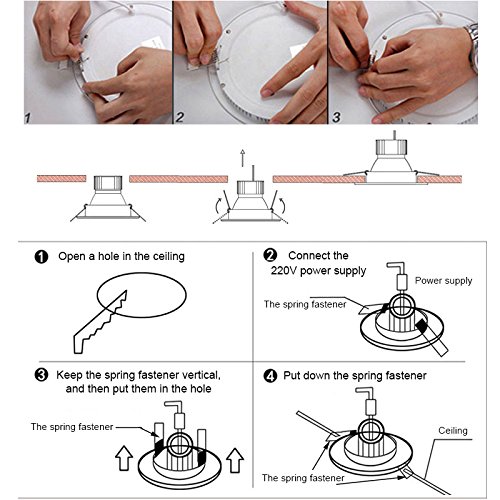 1
2
3

❶ Open a hole in the ceiling

❷ Connect the 220V power supply

Power supply

The spring fastener

❸ Keep the spring fastener vertical, and then put them in the hole

The spring fastener

❹ Put down the spring fastener

Ceiling

The spring fastener