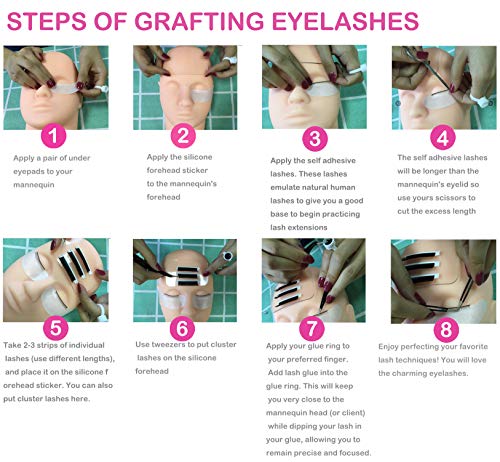 STEPS OF GRAFTING EYELASHES

1

Apply a pair of under eyepads to your mannequin

2

Apply the silicone forehead sticker to the mannequin's forehead

3

Apply the self adhesive lashes. These lashes emulate natural human lashes to give you a good base to begin practicing lash extensions

4

The self adhesive lashes will be longer than the mannequin's eyelid so use yours scissors to cut the excess length

5

Take 2-3 strips of individual lashes (use different lengths), and place it on the silicone f orehead sticker. You can also put cluster lashes here.

6

Use tweezers to put cluster lashes on the silicone forehead

7

Apply your glue ring to your preferred finger. Add lash glue into the glue ring. This will keep you very close to the mannequin head (or client) while dipping your lash in your glue, allowing you to remain precise and focused.

8

Enjoy perfecting your favorite lash techniques! You will love the charming eyelashes.