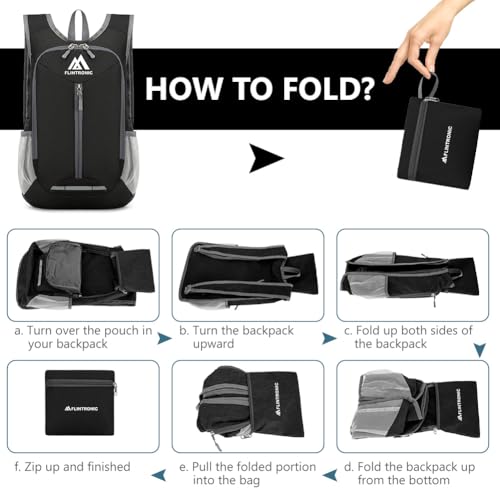 FLINTRONIC

HOW TO FOLD?

FLINTRONIC

a. Turn over the pouch in your backpack

b. Turn the backpack upward

c. Fold up both sides of the backpack

FLINTRONIC

FLINTRONIC

FLINTRONIC

f. Zip up and finished

e. Pull the folded portion into the bag

d. Fold the backpack up from the bottom